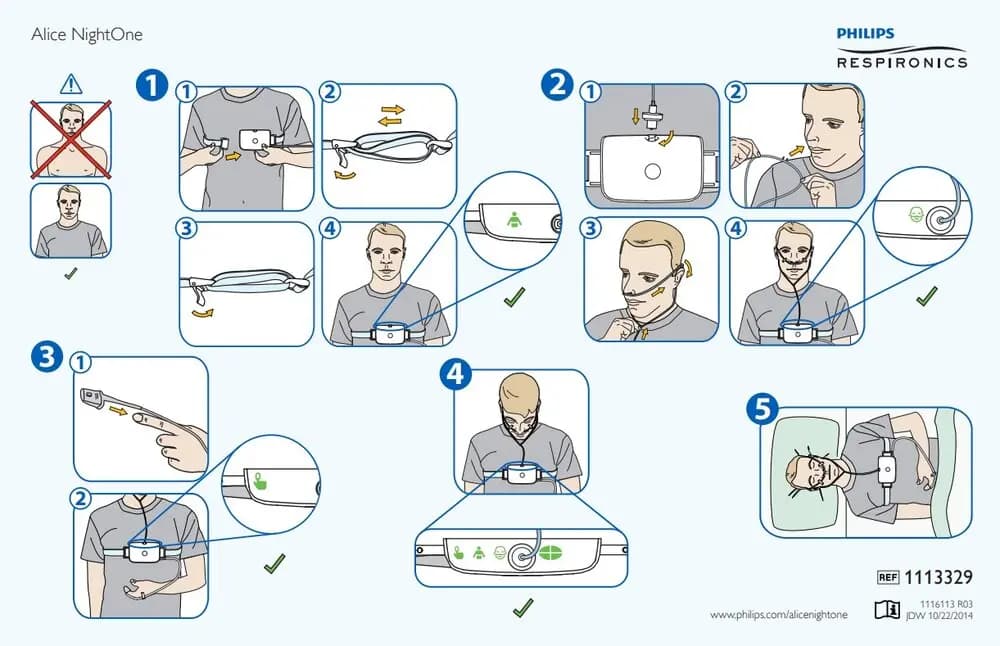 Alice NightOne

PHILIPS
RESPIRONICS

1
1
2
3
4

2
1
2
3
4

3
1
2

4

5

REF 1113329

www.philips.com/alicenightone

1116113 R03
JDW 10/22/2014